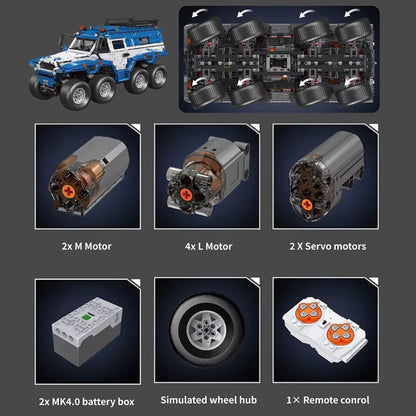 2x M Motor

4x L Motor

2 X Servo motors

2x MK4.0 battery box

Simulated wheel hub

1× Remote conrol