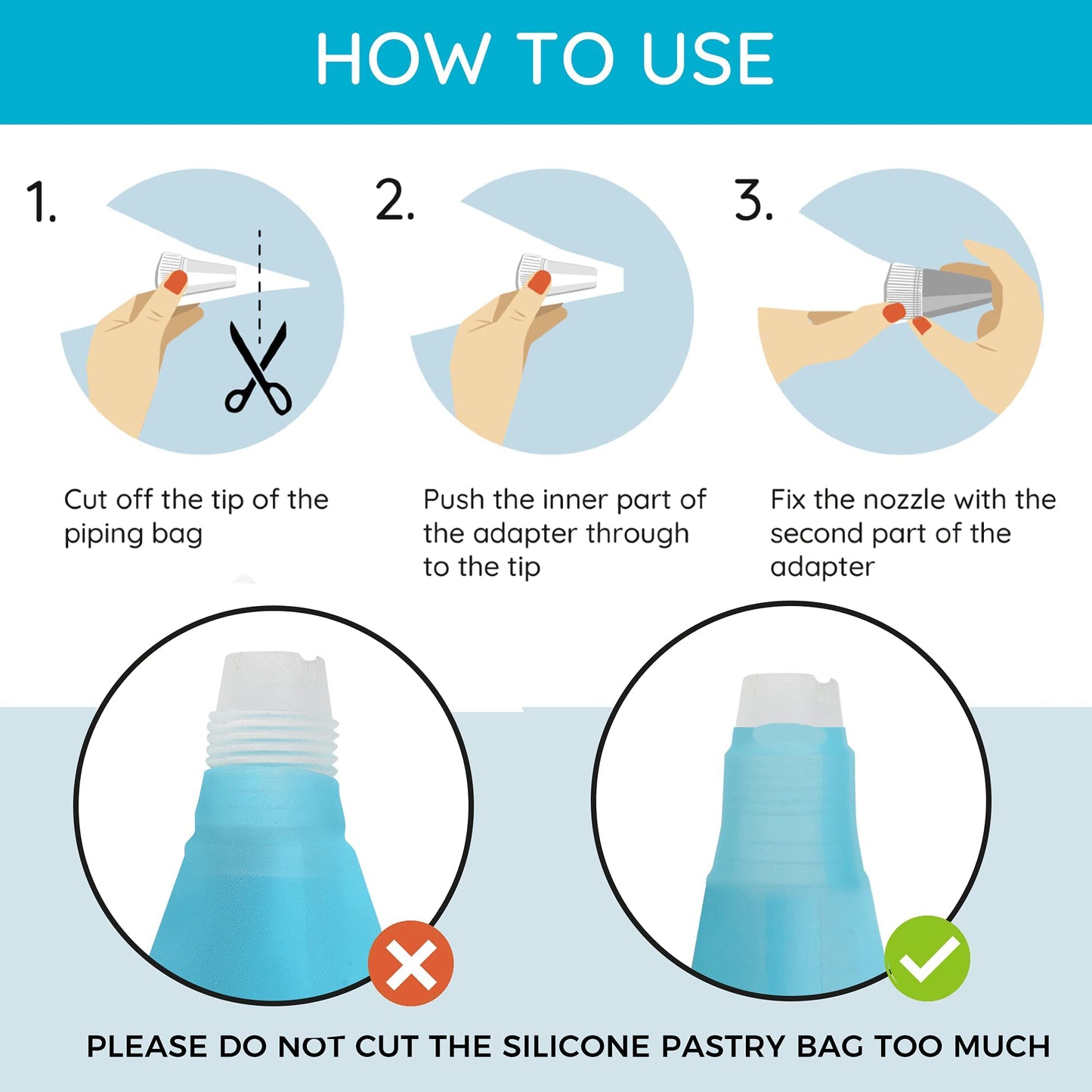 HOW TO USE

1.

Cut off the tip of the piping bag

2.

Push the inner part of the adapter through to the tip

3.

Fix the nozzle with the second part of the adapter

PLEASE DO NOT CUT THE SILICONE PASTRY BAG TOO MUCH